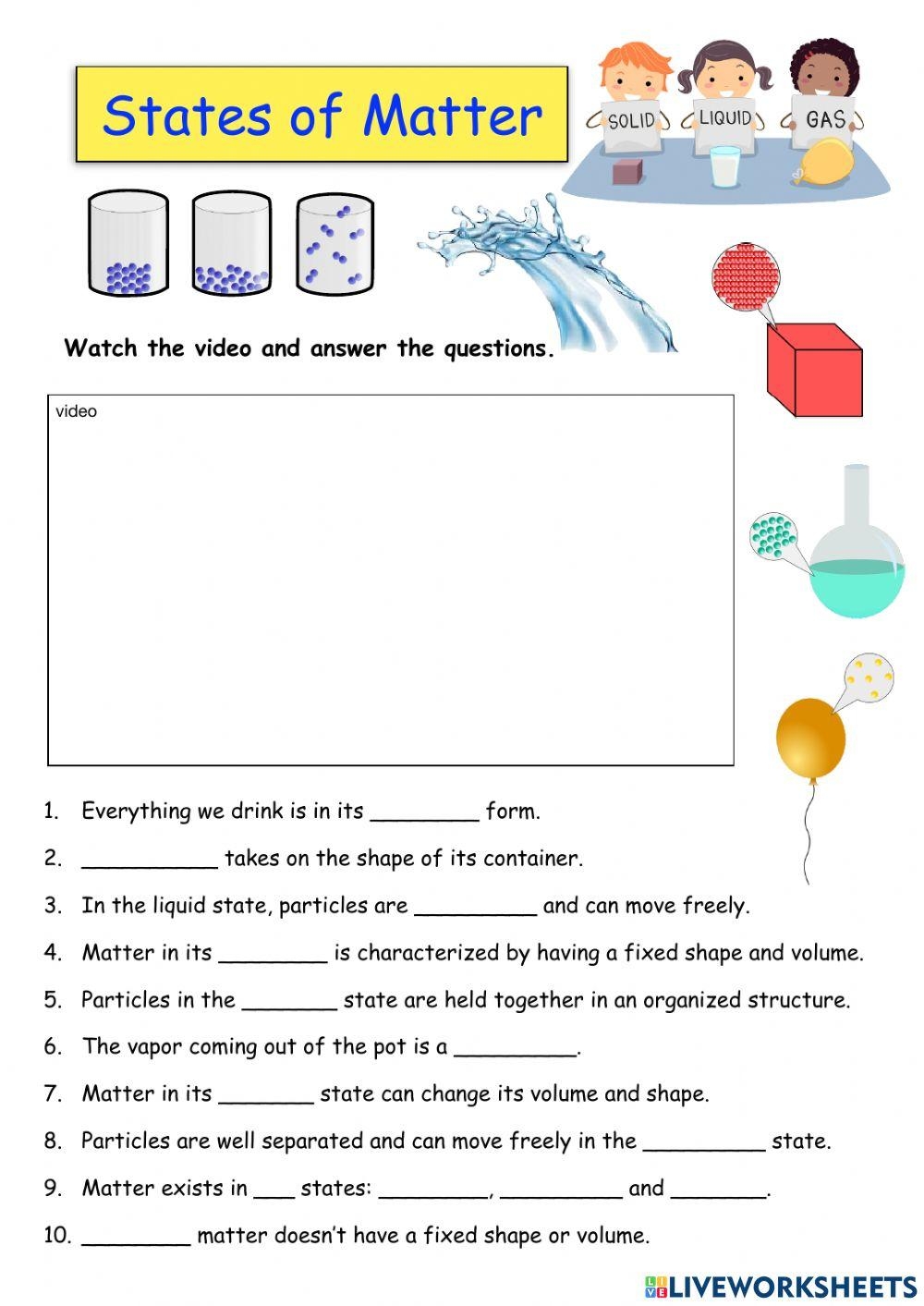 States of Matter

SOLID LIQUID GAS

Watch the video and answer the questions.

video

1. Everything we drink is in its ________ form.

2. __________ takes on the shape of its container.

3. In the liquid state, particles are _________ and can move freely.

4. Matter in its ________ is characterized by having a fixed shape and volume.

5. Particles in the _______ state are held together in an organized structure.

6. The vapor coming out of the pot is a _________.

7. Matter in its _______ state can change its volume and shape.

8. Particles are well separated and can move freely in the _________ state.

9. Matter exists in ___ states: ________, _________ and _______.

10. ________ matter doesn't have a fixed shape or volume.

LIVEWORKSHEETS