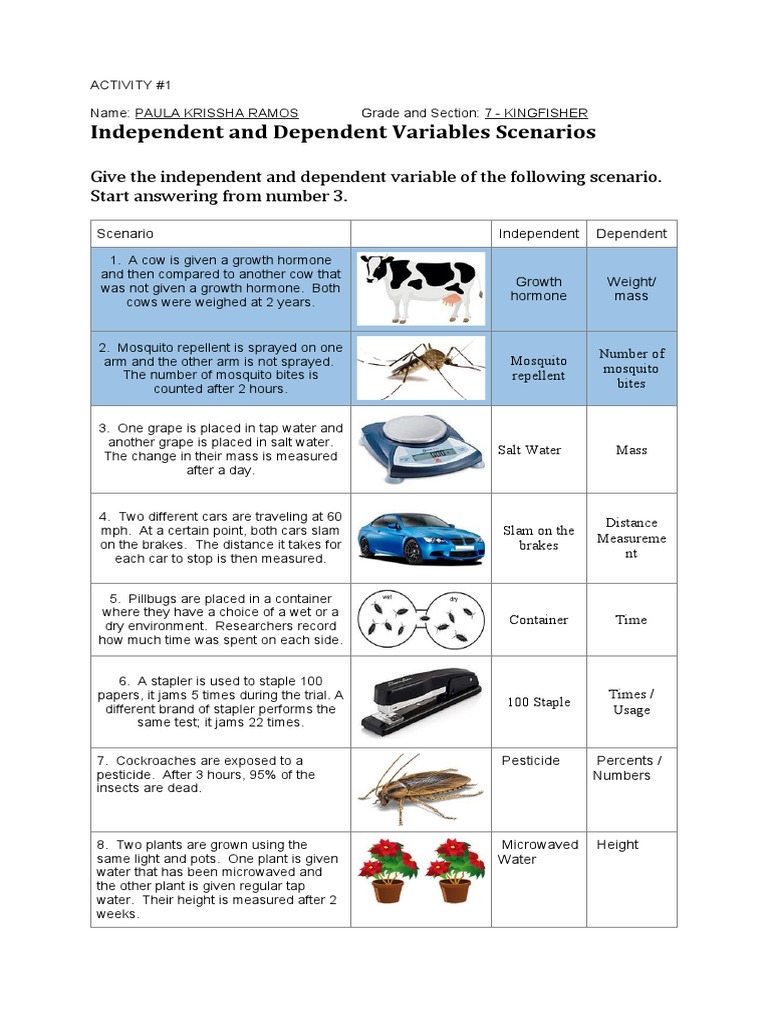 ACTIVITY #1

Name: PAULA KRISSHA RAMOS Grade and Section: 7 - KINGFISHER

Independent and Dependent Variables Scenarios

Give the independent and dependent variable of the following scenario. Start answering from number 3.

| Scenario | | Independent | Dependent |
|---|---|---|---|
| 1. A cow is given a growth hormone and then compared to another cow that was not given a growth hormone. Both cows were weighed at 2 years. | | Growth hormone | Weight/ mass |
| 2. Mosquito repellent is sprayed on one arm and the other arm is not sprayed. The number of mosquito bites is counted after 2 hours. | | Mosquito repellent | Number of mosquito bites |
| 3. One grape is placed in tap water and another grape is placed in salt water. The change in their mass is measured after a day. | | Salt Water | Mass |
| 4. Two different cars are traveling at 60 mph. At a certain point, both cars slam on the brakes. The distance it takes for each car to stop is then measured. | | Slam on the brakes | Distance Measurement |
| 5. Pillbugs are placed in a container where they have a choice of a wet or a dry environment. Researchers record how much time was spent on each side. | wet dry | Container | Time |
| 6. A stapler is used to staple 100 papers, it jams 5 times during the trial. A different brand of stapler performs the same test; it jams 22 times. | | 100 Staple | Times / Usage |
| 7. Cockroaches are exposed to a pesticide. After 3 hours, 95% of the insects are dead. | | Pesticide | Percents / Numbers |
| 8. Two plants are grown using the same light and pots. One plant is given water that has been microwaved and the other plant is given regular tap water. Their height is measured after 2 weeks. | | Microwaved Water | Height |